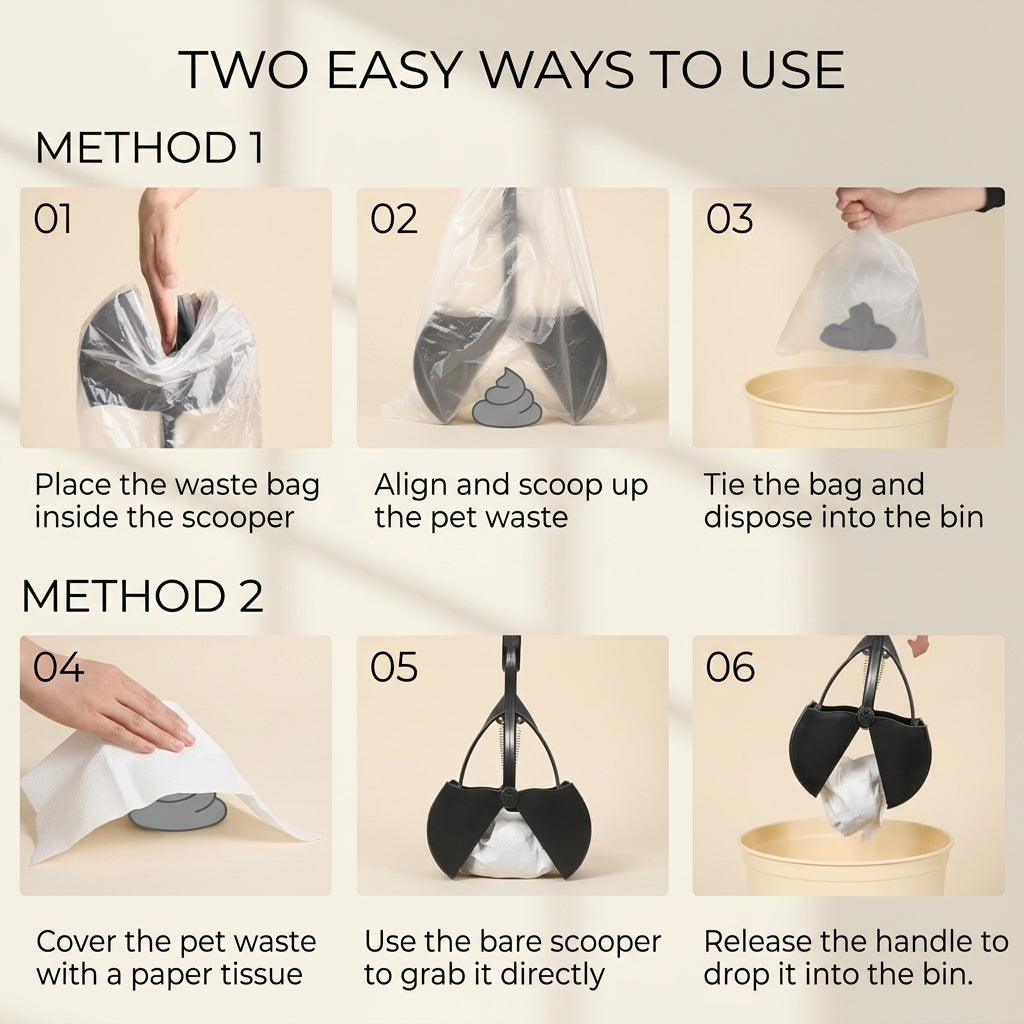 TWO EASY WAYS TO USE

METHOD 1

01

Place the waste bag inside the scooper

02

Align and scoop up the pet waste

03

Tie the bag and dispose into the bin

METHOD 2

04

Cover the pet waste with a paper tissue

05

Use the bare scooper to grab it directly

06

Release the handle to drop it into the bin.